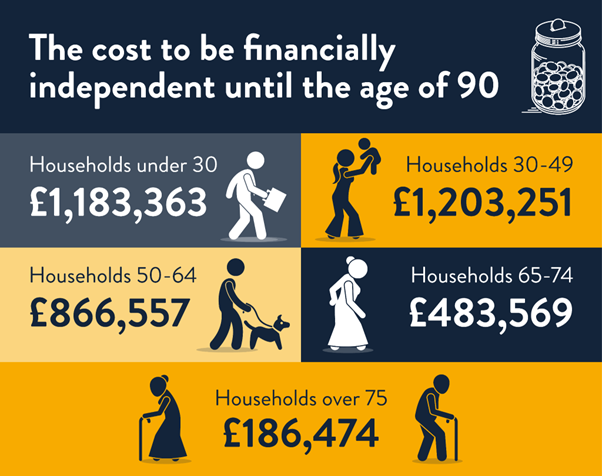 The cost to be financially independent until the age of 90

Households under 30
£1,183,363

Households 30-49
£1,203,251

Households 50-64
£866,557

Households 65-74
£483,569

Households over 75
£186,474